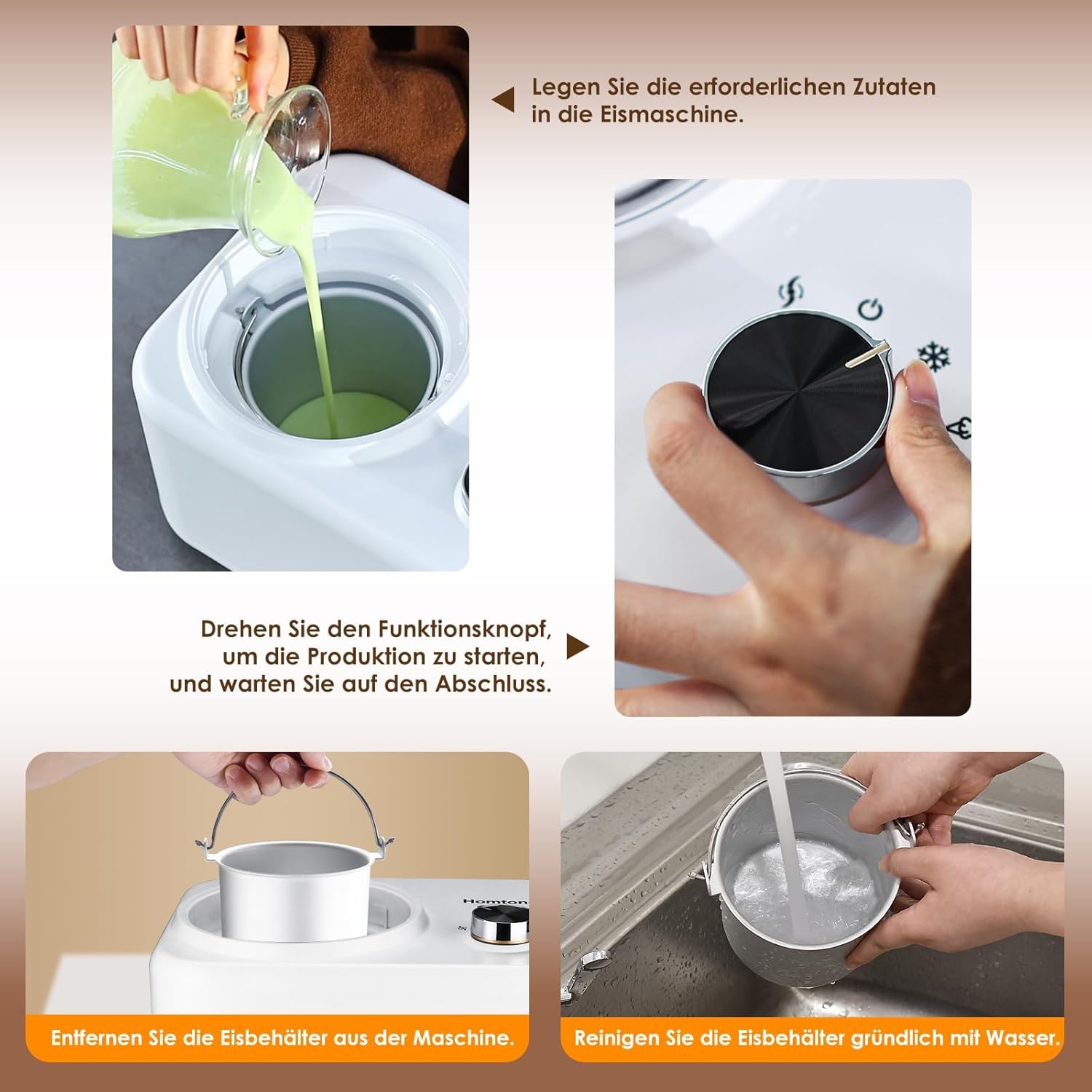 Legen Sie die erforderlichen Zutaten in die Eismaschine.

Drehen Sie den Funktionsknopf, um die Produktion zu starten, und warten Sie auf den Abschluss.

Homton

Entfernen Sie die Eisbehälter aus der Maschine.

Reinigen Sie die Eisbehälter gründlich mit Wasser.