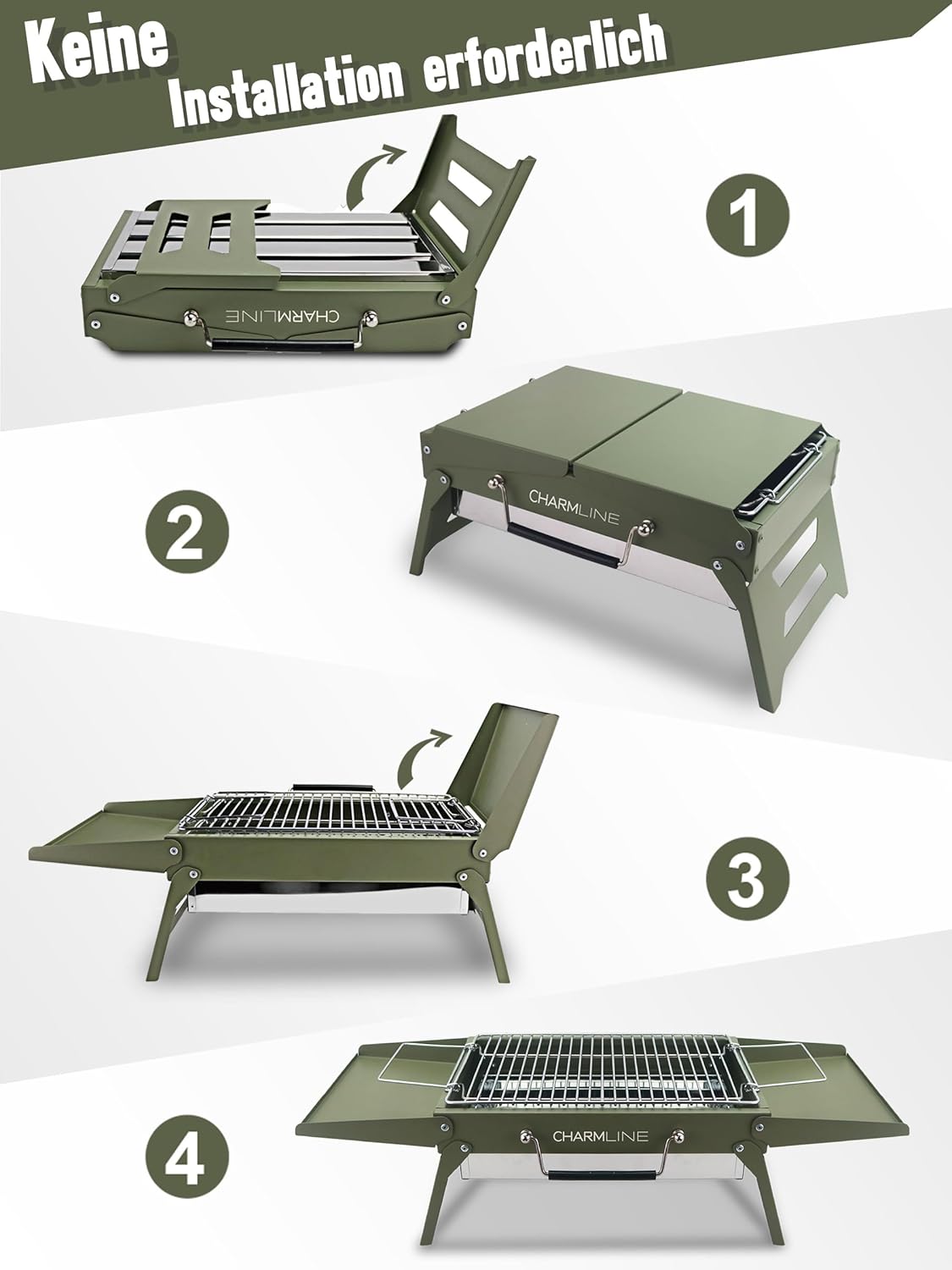 Keine Installation erforderlich

1

CHARMLINE

2

CHARMLINE

3

4

CHARMLINE