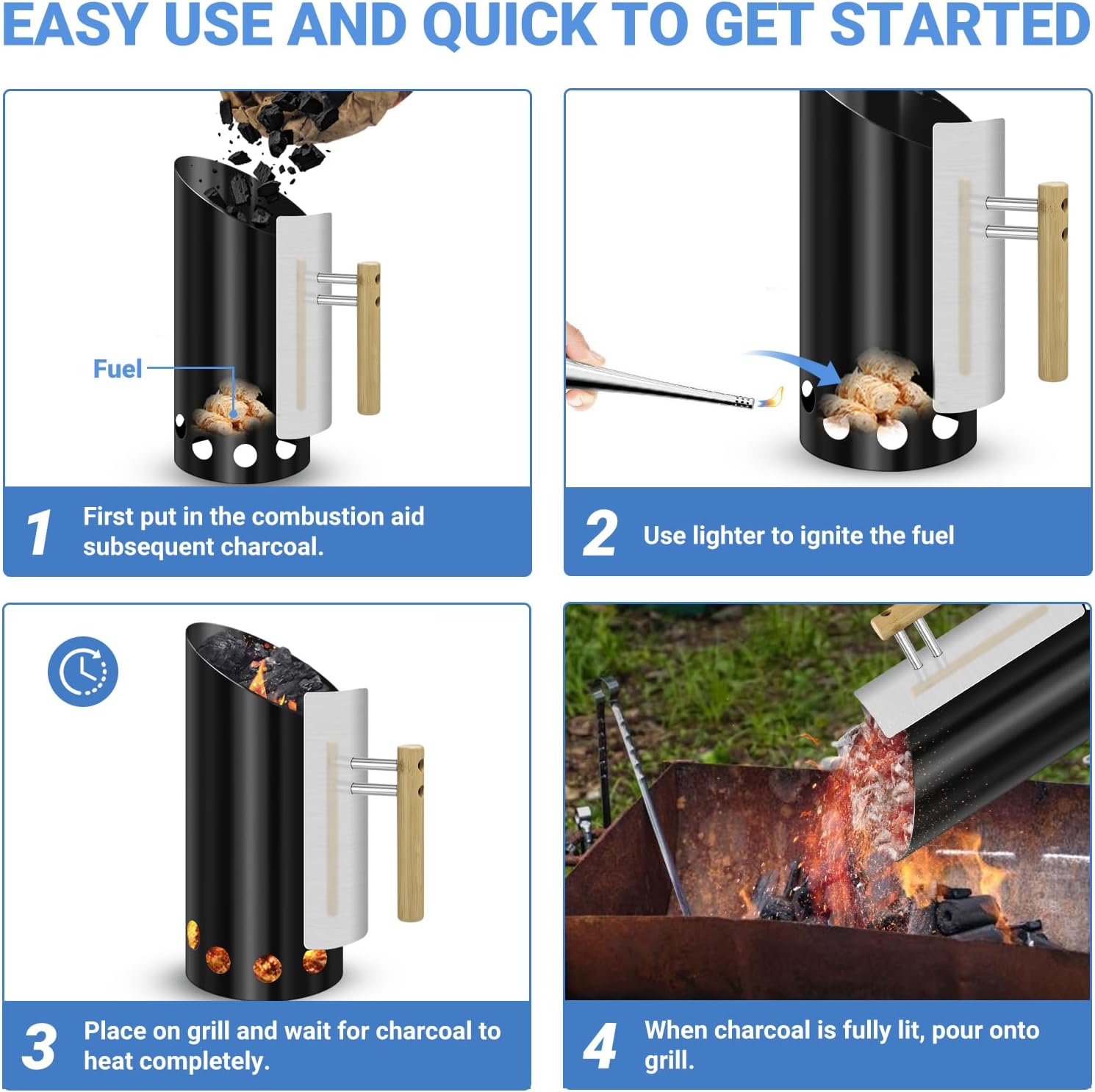 EASY USE AND QUICK TO GET STARTED

Fuel

1 First put in the combustion aid subsequent charcoal.

2 Use lighter to ignite the fuel

3 Place on grill and wait for charcoal to heat completely.

4 When charcoal is fully lit, pour onto grill.