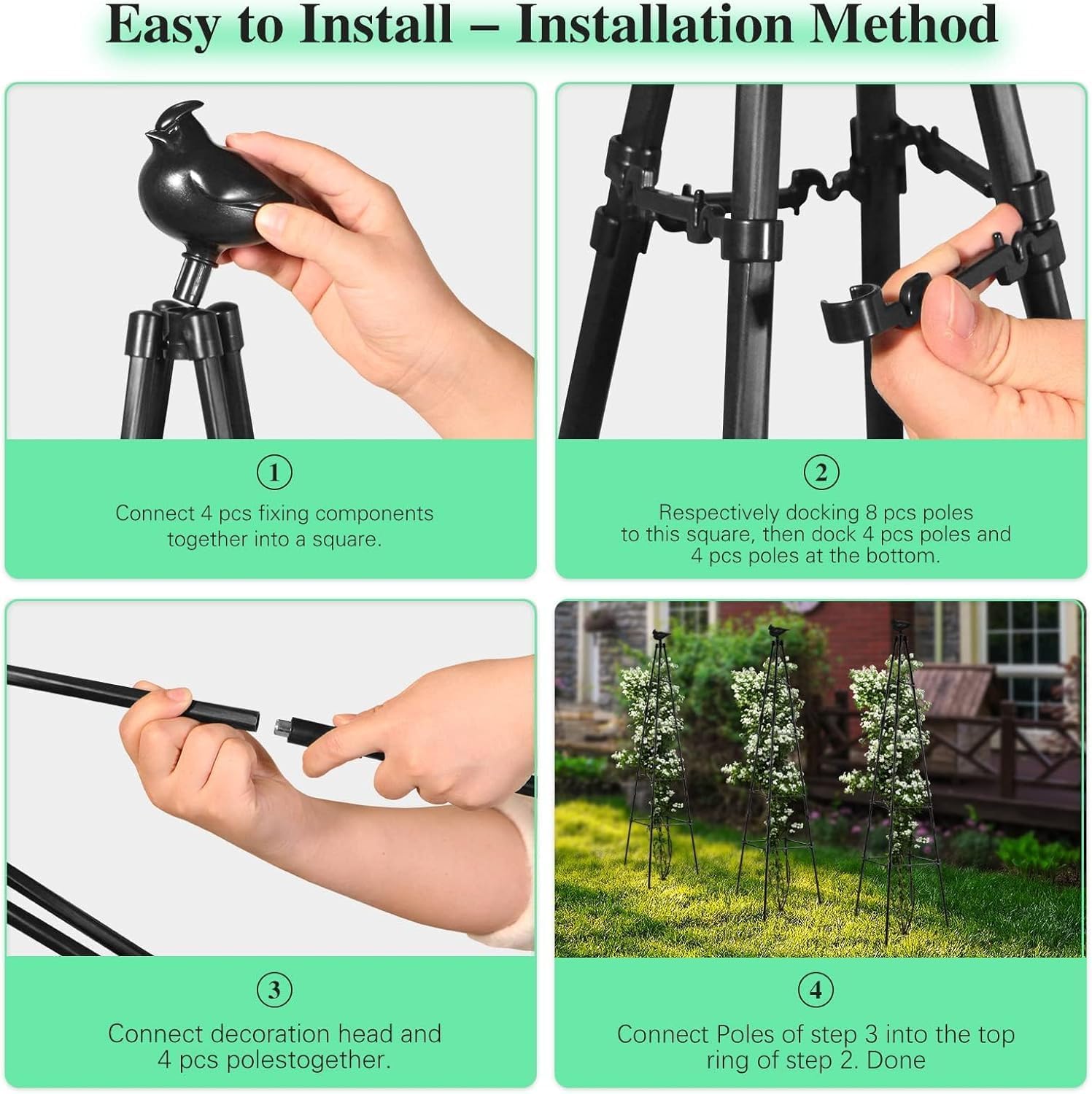 Easy to Install – Installation Method

①
Connect 4 pcs fixing components together into a square.

②
Respectively docking 8 pcs poles to this square, then dock 4 pcs poles and 4 pcs poles at the bottom.

③
Connect decoration head and 4 pcs polestogether.

④
Connect Poles of step 3 into the top ring of step 2. Done