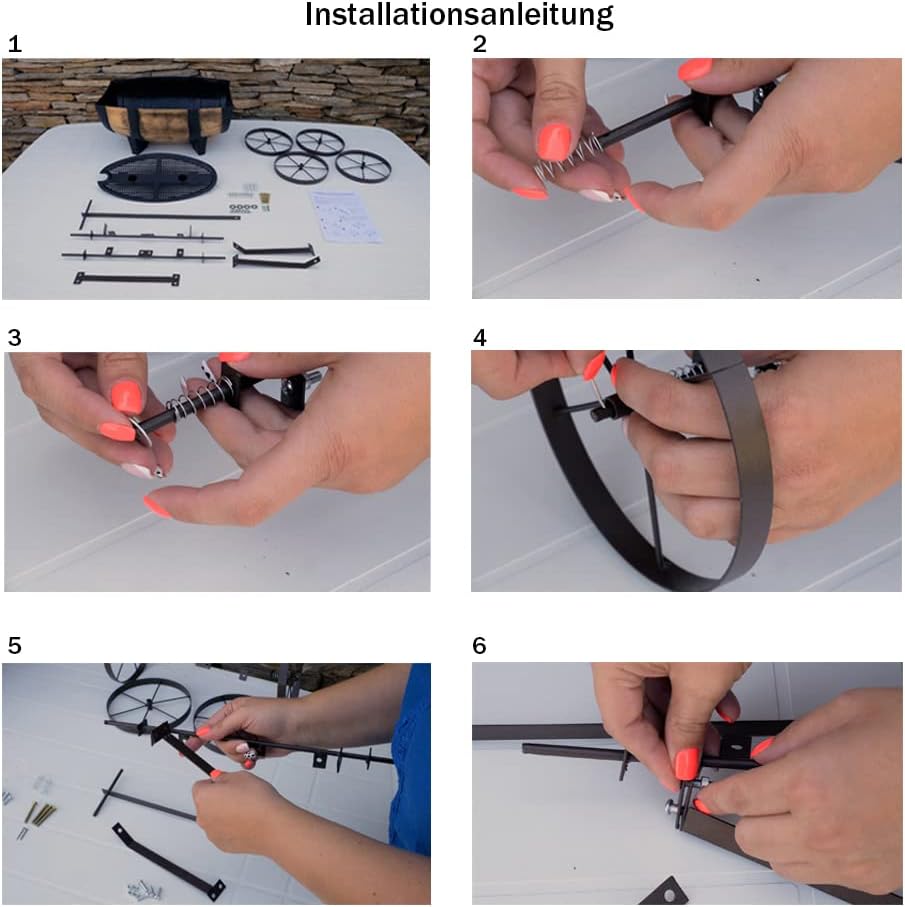 Installationsanleitung

1

2

3

4

5

6